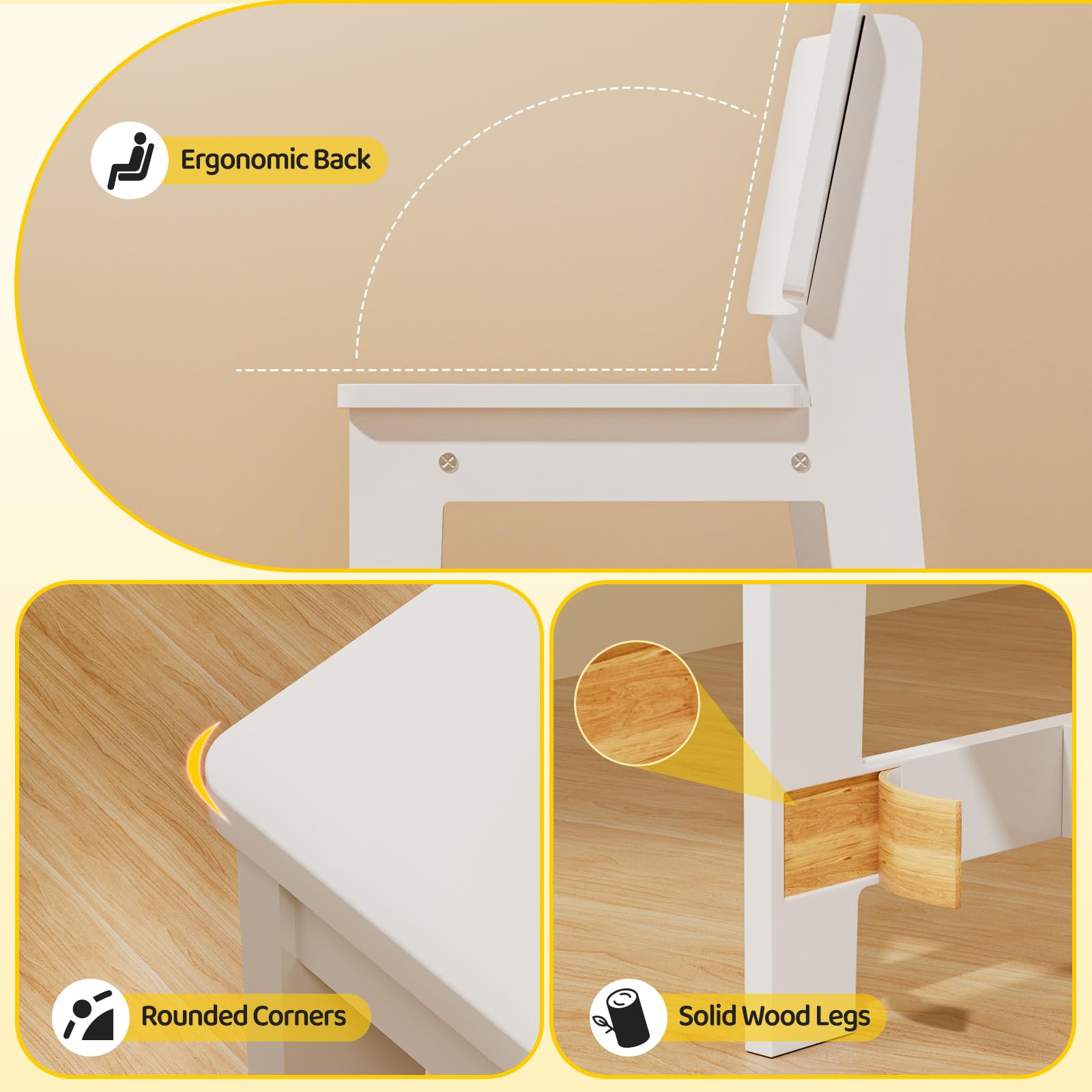 Ergonomic Back

Rounded Corners

Solid Wood Legs